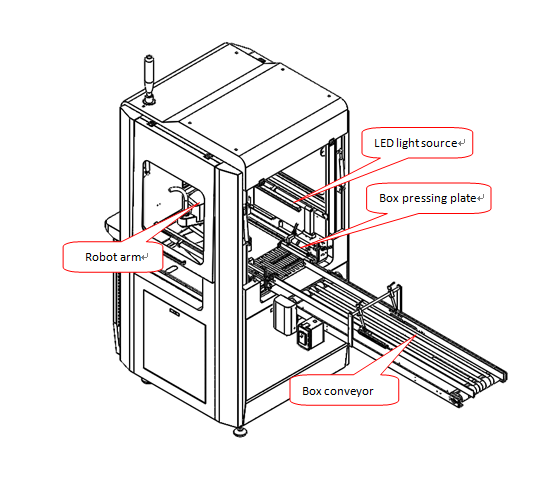 LED light source

Box pressing plate

Robot arm

Box conveyor