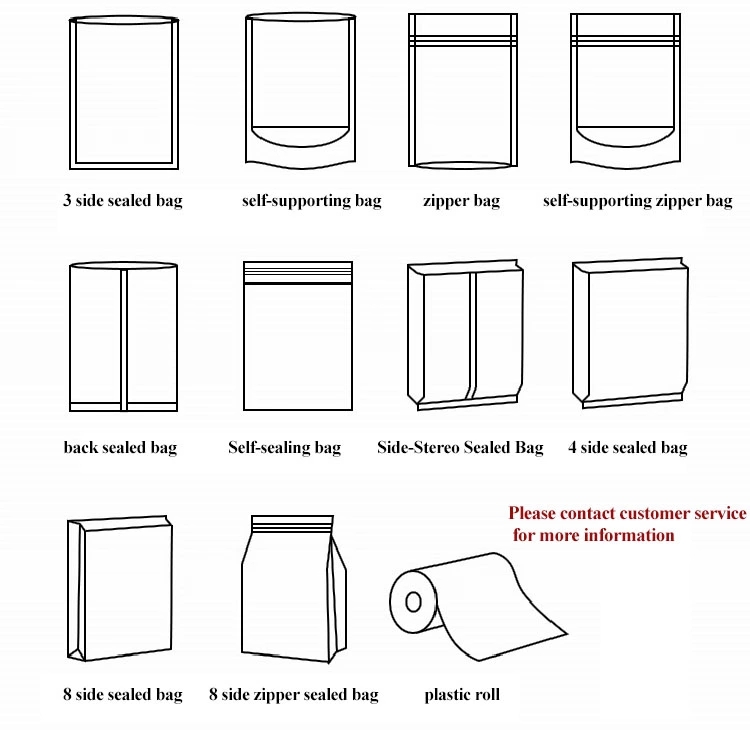 3 side sealed bag

self-supporting bag

zipper bag

self-supporting zipper bag

back sealed bag

Self-sealing bag

Side-Stereo Sealed Bag

4 side sealed bag

Please contact customer service for more information

8 side sealed bag

8 side zipper sealed bag

plastic roll