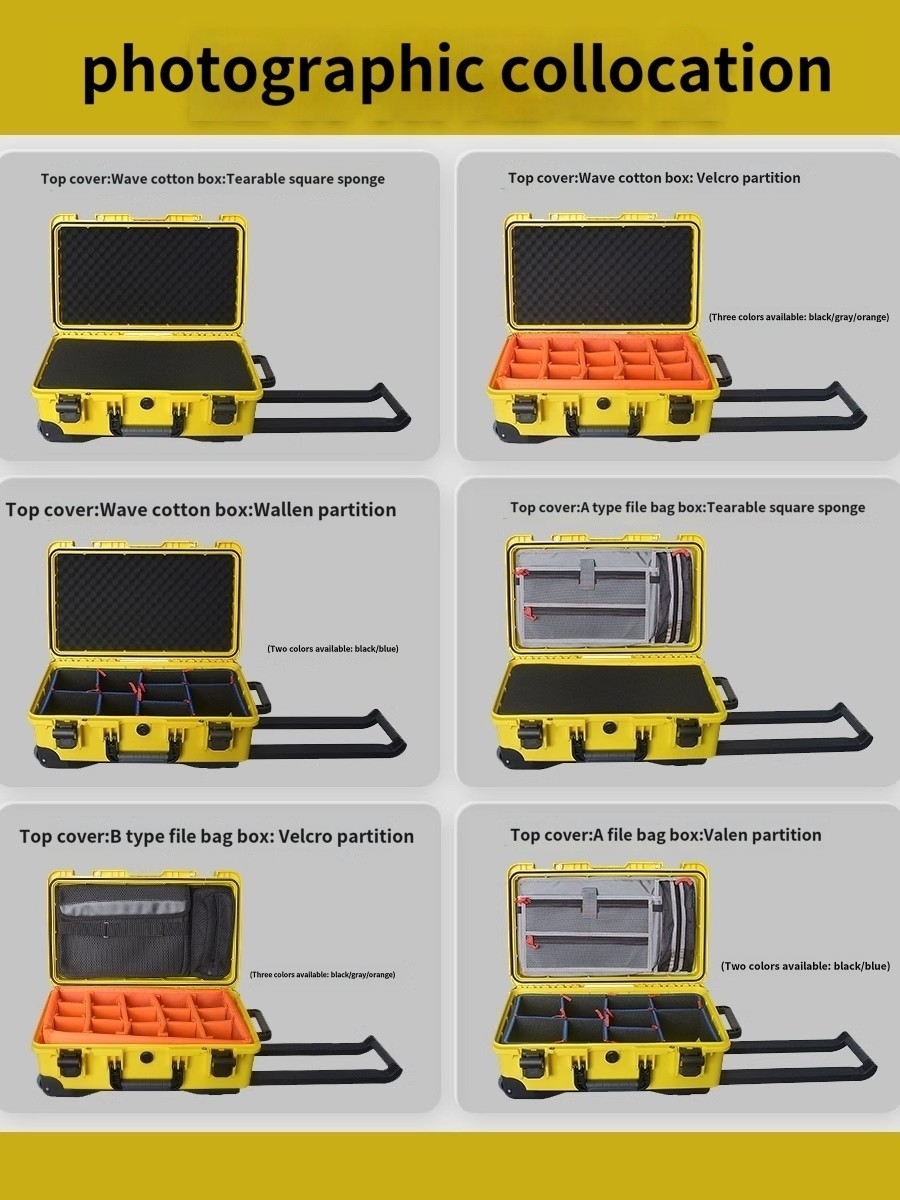 photographic collocation

Top cover:Wave cotton box:Tearable square sponge

Top cover:Wave cotton box: Velcro partition

(Three colors available: black/gray/orange)

Top cover:Wave cotton box:Wallen partition

(Two colors available: black/blue)

Top cover:A type file bag box:Tearable square sponge

Top cover:B type file bag box: Velcro partition

(Three colors available: black/gray/orange)

Top cover:A file bag box:Valen partition

(Two colors available: black/blue)