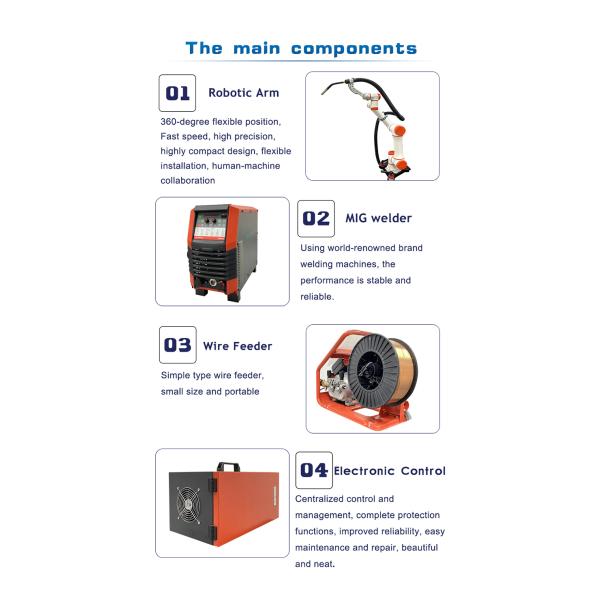 The main components

01 Robotic Arm

360-degree flexible position, Fast speed, high precision, highly compact design, flexible installation, human-machine collaboration

02 MIG welder

Using world-renowned brand welding machines, the performance is stable and reliable.

03 Wire Feeder

Simple type wire feeder, small size and portable

04 Electronic Control

Centralized control and management, complete protection functions, improved reliability, easy maintenance and repair, beautiful and neat.