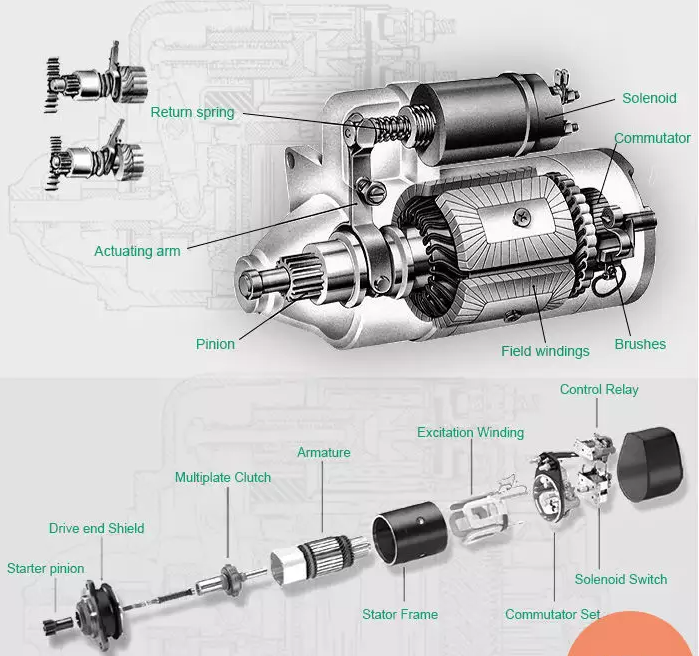 Return spring
Solenoid
Commutator
Actuating arm
Pinion
Field windings
Brushes

Control Relay
Excitation Winding
Armature
Multiplate Clutch
Drive end Shield
Starter pinion
Stator Frame
Commutator Set
Solenoid Switch