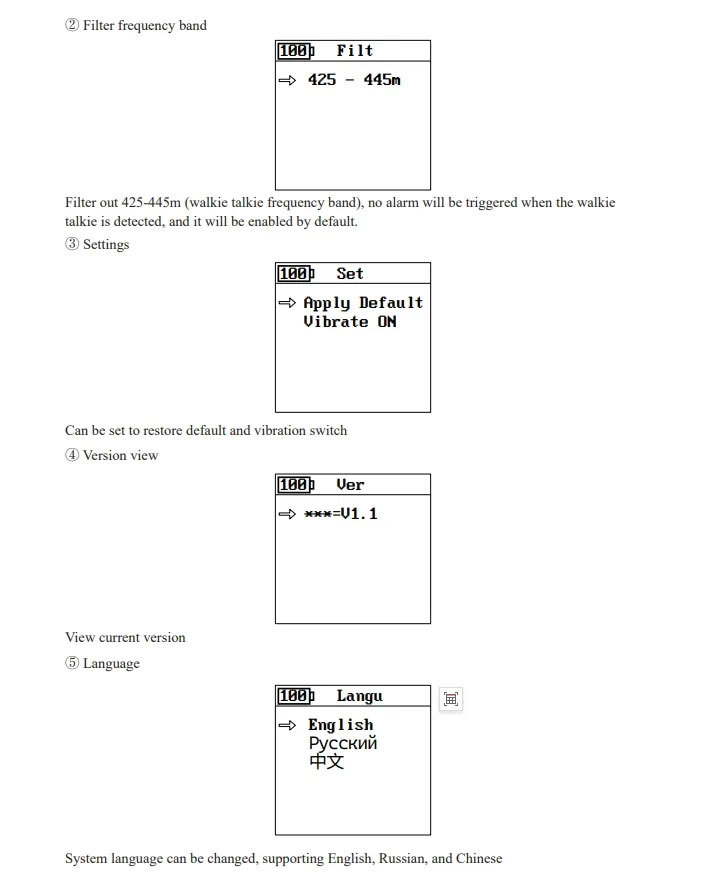 ② Filter frequency band

100 Filt

⇨ 425 - 445m

Filter out 425-445m (walkie talkie frequency band), no alarm will be triggered when the walkie talkie is detected, and it will be enabled by default.

③ Settings

100 Set

⇨ Apply Default
Vibrate ON

Can be set to restore default and vibration switch

④ Version view

100 Ver

⇨ ***=V1.1

View current version

⑤ Language

100 Langu

⇨ English
Русский
中文

System language can be changed, supporting English, Russian, and Chinese