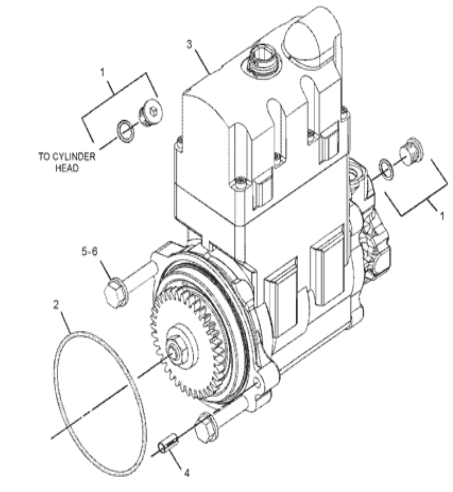 3

1

TO CYLINDER HEAD

1

5-6

2

4