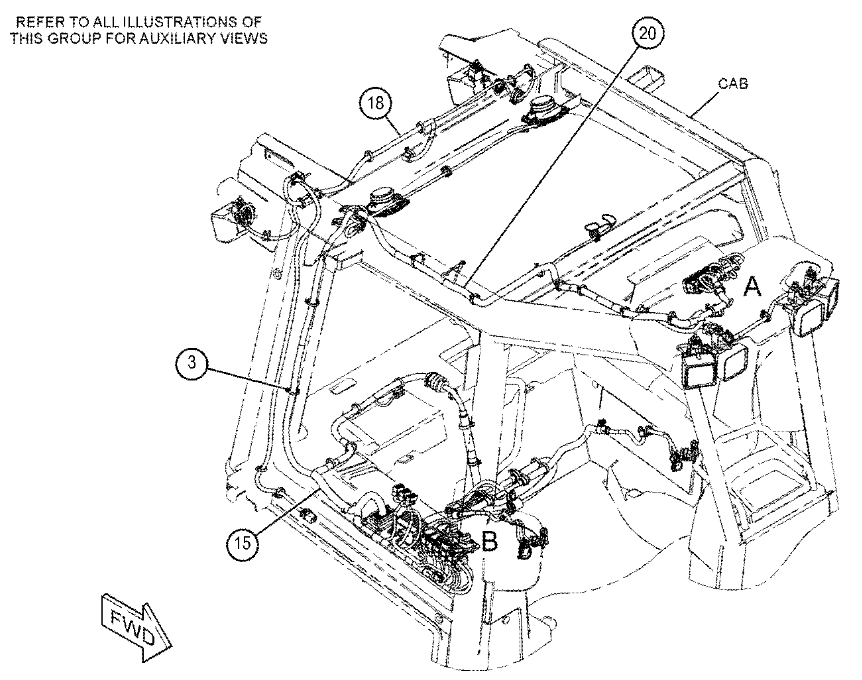 REFER TO ALL ILLUSTRATIONS OF THIS GROUP FOR AUXILIARY VIEWS

20

CAB

18

A

3

15

B

FWD