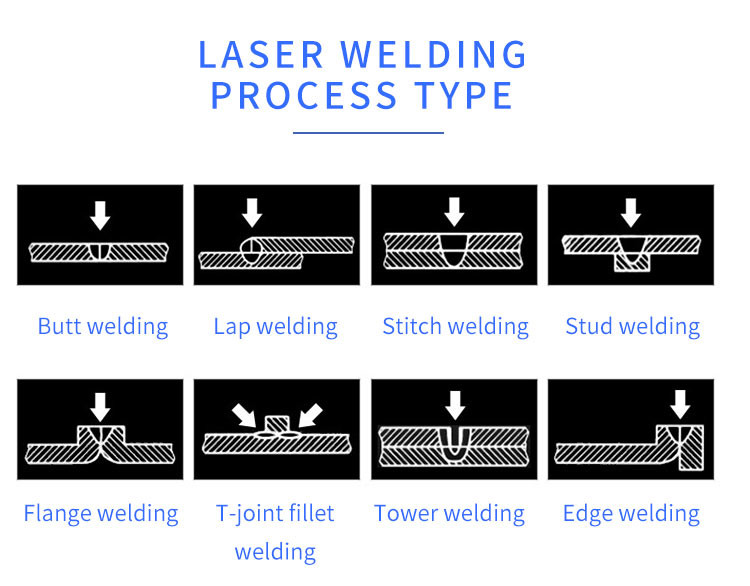 LASER WELDING PROCESS TYPE

Butt welding

Lap welding

Stitch welding

Stud welding

Flange welding

T-joint fillet welding

Tower welding

Edge welding