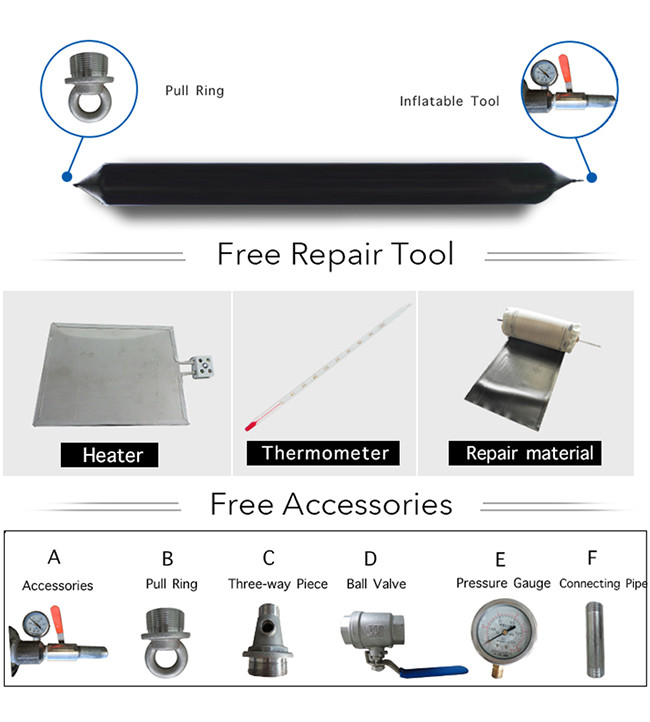 Pull Ring

Inflatable Tool

Free Repair Tool

Heater

Thermometer

Repair material

Free Accessories

A
Accessories

B
Pull Ring

C
Three-way Piece

D
Ball Valve

E
Pressure Gauge

F
Connecting Pipe