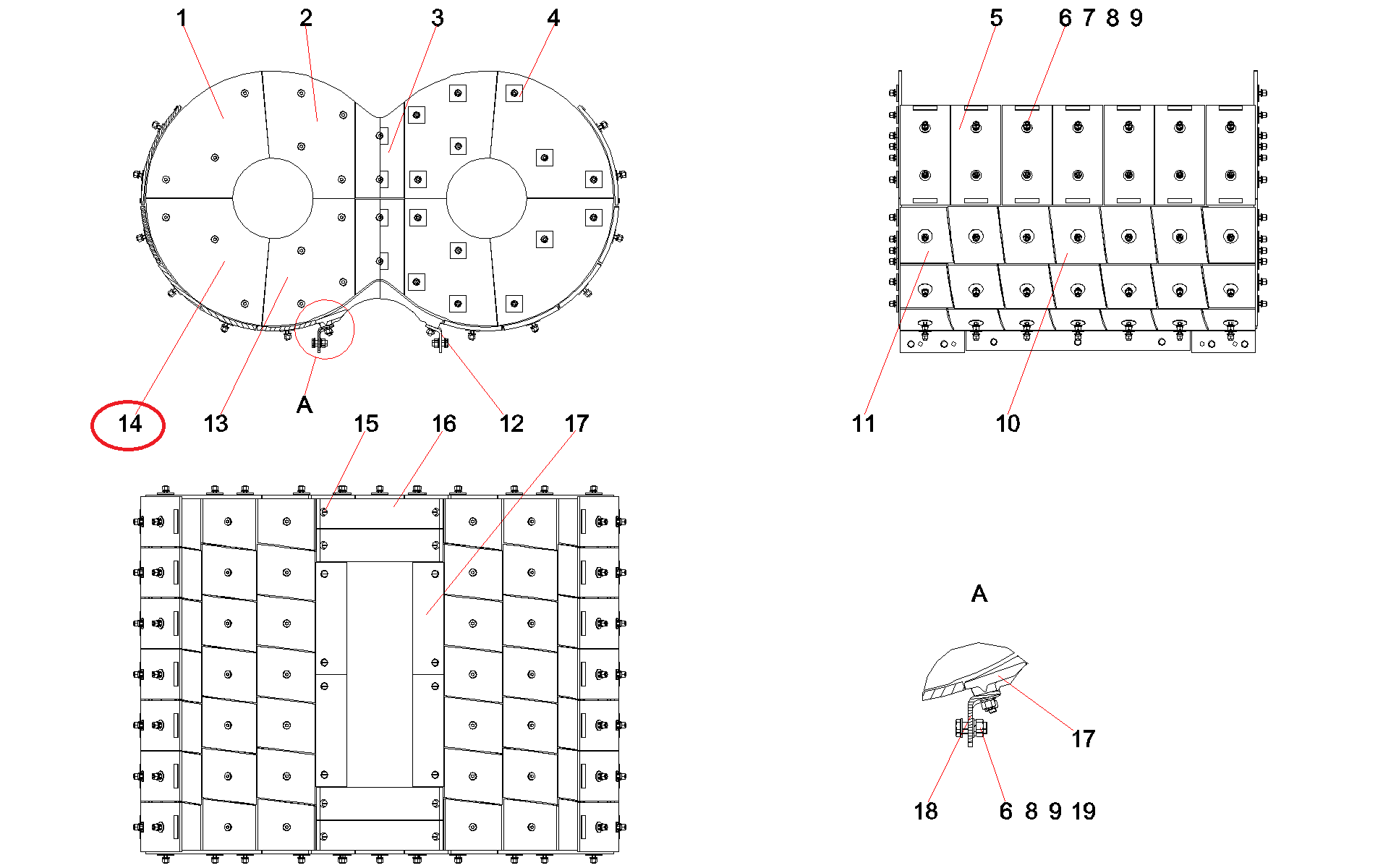 1 2 3 4

5 6 7 8 9

14 13 A 15 16 12 17

11 10

A

17

18 6 8 9 19