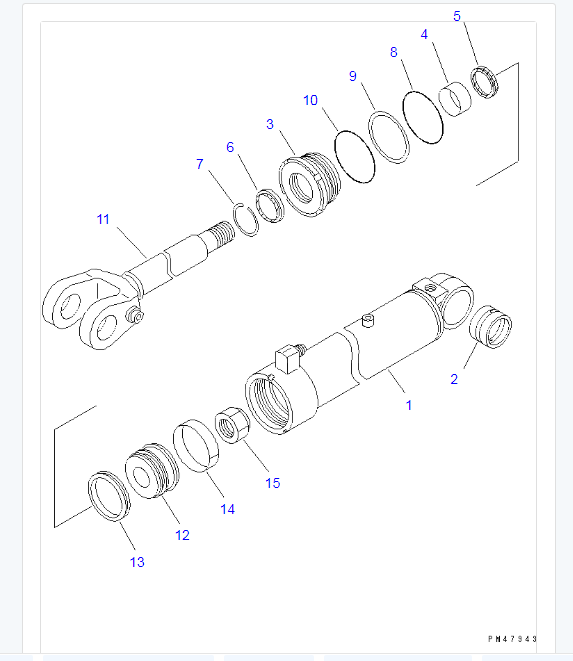 5
4
8
9
10
3
6
7
11
2
1
15
14
12
13
PM47943