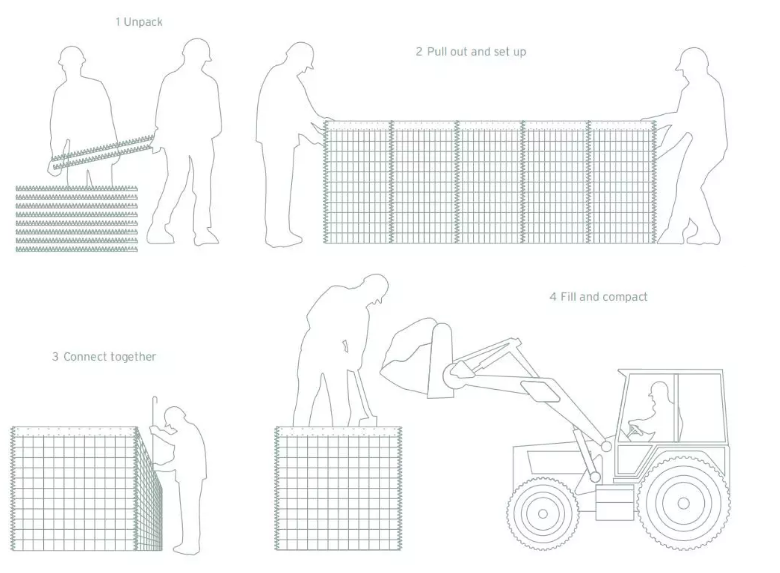 1 Unpack

2 Pull out and set up

3 Connect together

4 Fill and compact