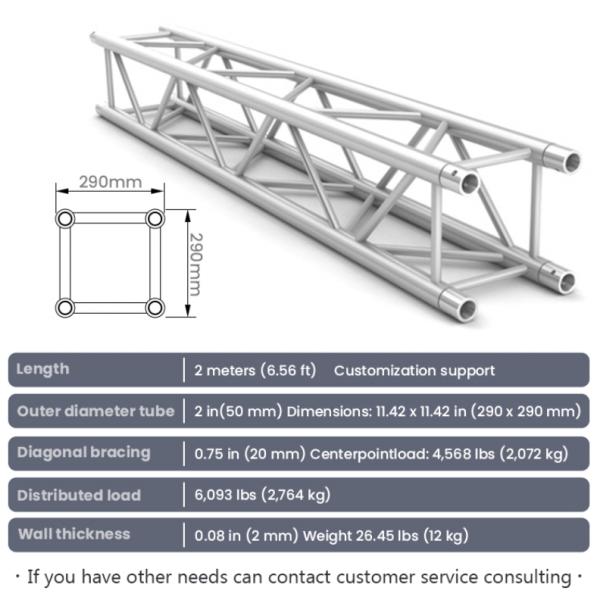 290mm

290mm

| Length | 2 meters (6.56 ft) Customization support |
|---|---|
| Outer diameter tube | 2 in(50 mm) Dimensions: 11.42 x 11.42 in (290 x 290 mm) |
| Diagonal bracing | 0.75 in (20 mm) Centerpointload: 4,568 lbs (2,072 kg) |
| Distributed load | 6,093 lbs (2,764 kg) |
| Wall thickness | 0.08 in (2 mm) Weight 26.45 lbs (12 kg) |

· If you have other needs can contact customer service consulting ·