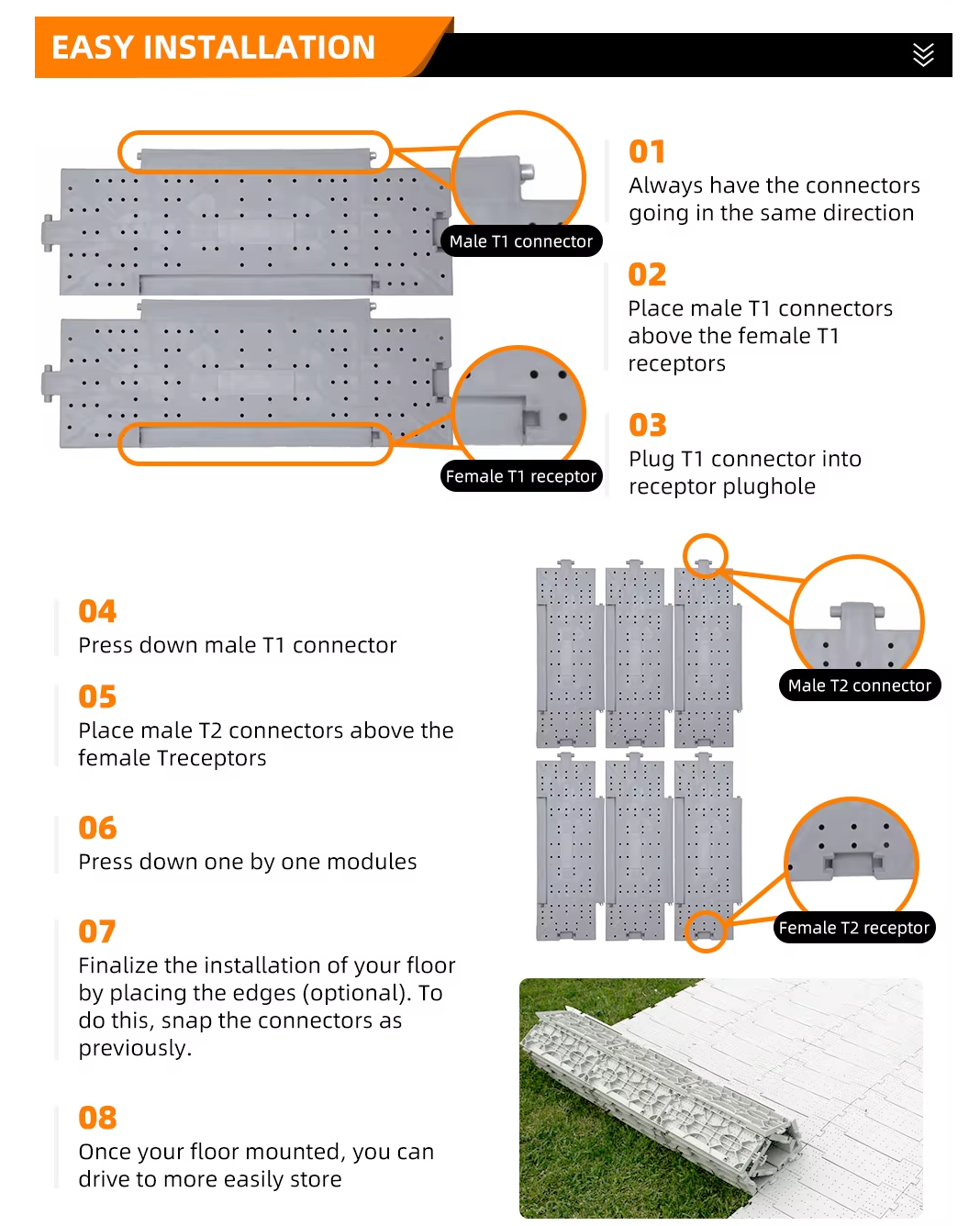 EASY INSTALLATION

Male T1 connector

Female T1 receptor

01
Always have the connectors going in the same direction

02
Place male T1 connectors above the female T1 receptors

03
Plug T1 connector into receptor plughole

04
Press down male T1 connector

05
Place male T2 connectors above the female Treceptors

06
Press down one by one modules

07
Finalize the installation of your floor by placing the edges (optional). To do this, snap the connectors as previously.

08
Once your floor mounted, you can drive to more easily store

Male T2 connector

Female T2 receptor