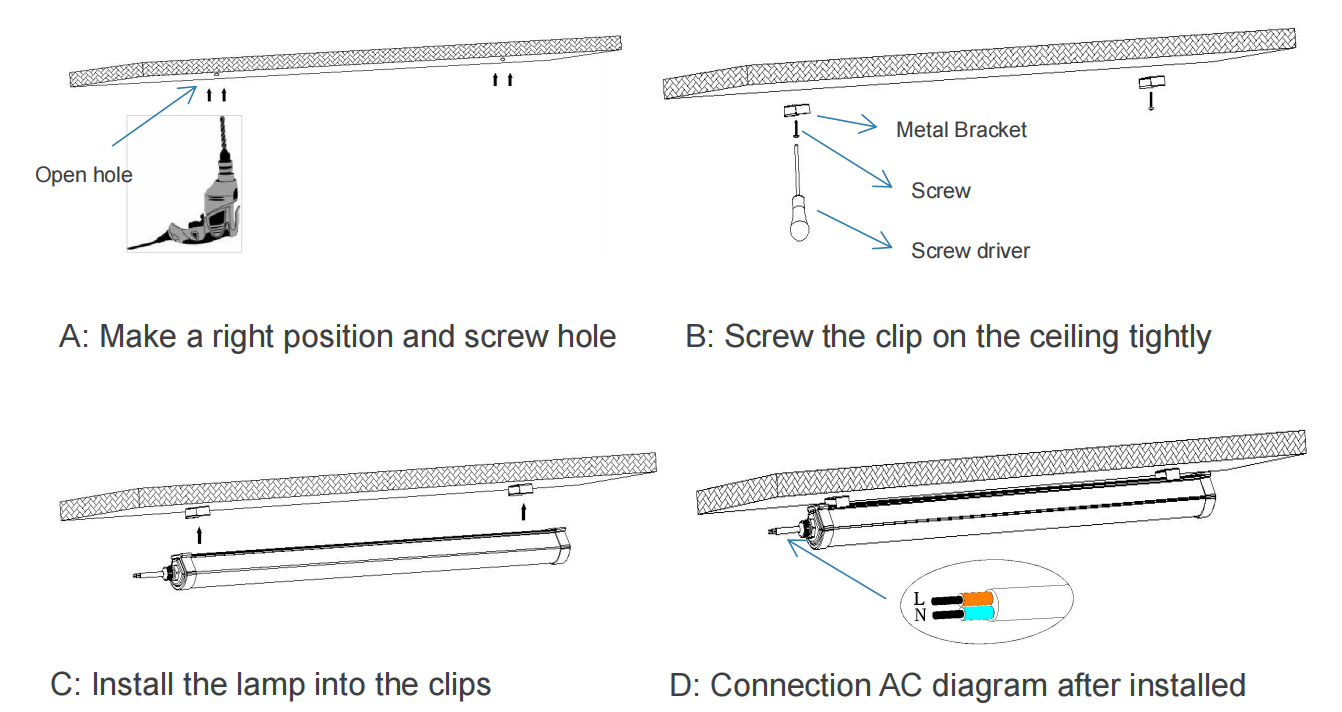 Open hole

A: Make a right position and screw hole

Metal Bracket

Screw

Screw driver

B: Screw the clip on the ceiling tightly

C: Install the lamp into the clips

L
N

D: Connection AC diagram after installed