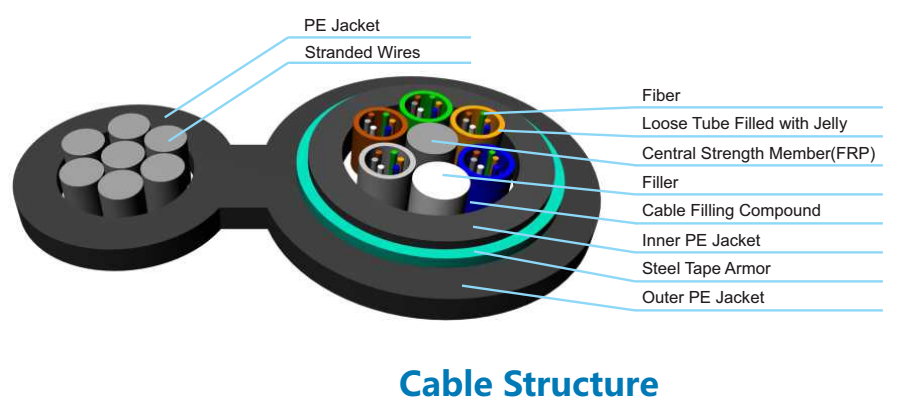 PE Jacket
Stranded Wires
Fiber
Loose Tube Filled with Jelly
Central Strength Member(FRP)
Filler
Cable Filling Compound
Inner PE Jacket
Steel Tape Armor
Outer PE Jacket

Cable Structure