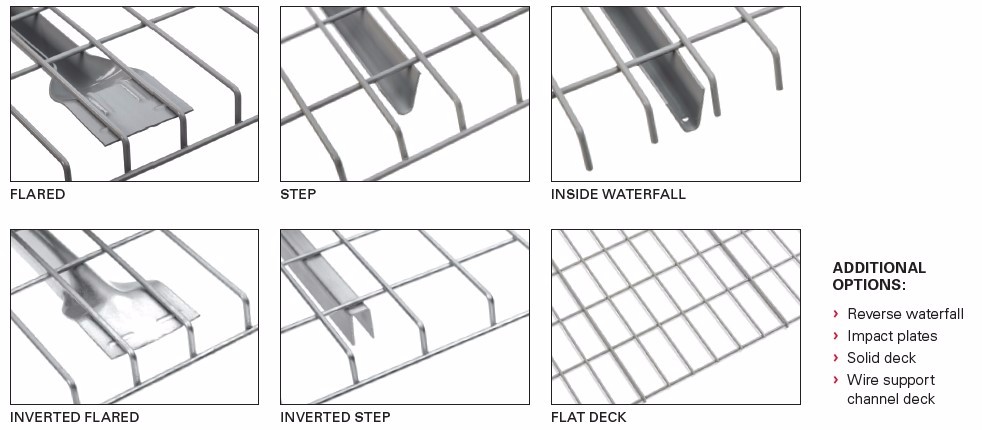 FLARED

STEP

INSIDE WATERFALL

INVERTED FLARED

INVERTED STEP

FLAT DECK

ADDITIONAL OPTIONS:

› Reverse waterfall
› Impact plates
› Solid deck
› Wire support channel deck