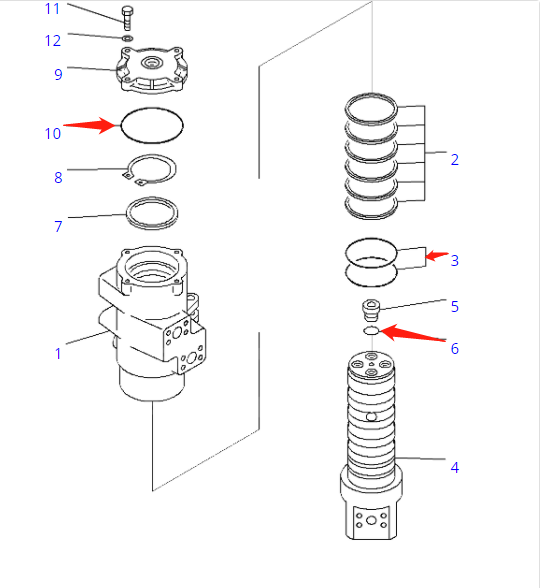 11
12
9
10
8
7
1
2
3
5
6
4