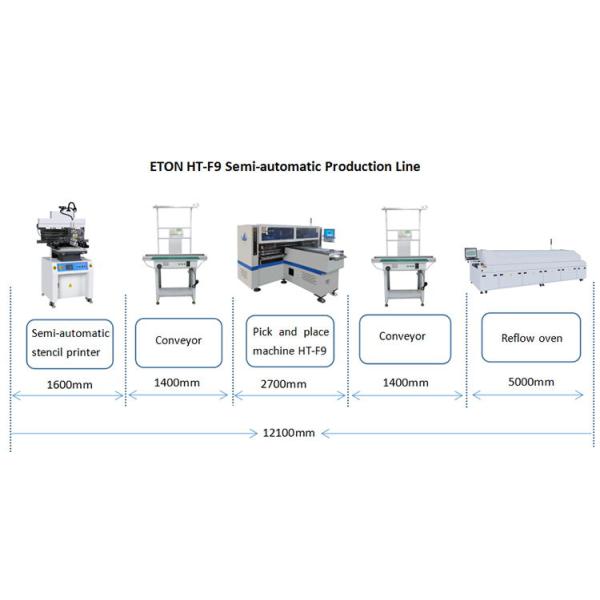 ETON HT-F9 Semi-automatic Production Line

Semi-automatic stencil printer

1600mm

Conveyor

1400mm

Pick and place machine HT-F9

2700mm

Conveyor

1400mm

Reflow oven

5000mm

12100mm