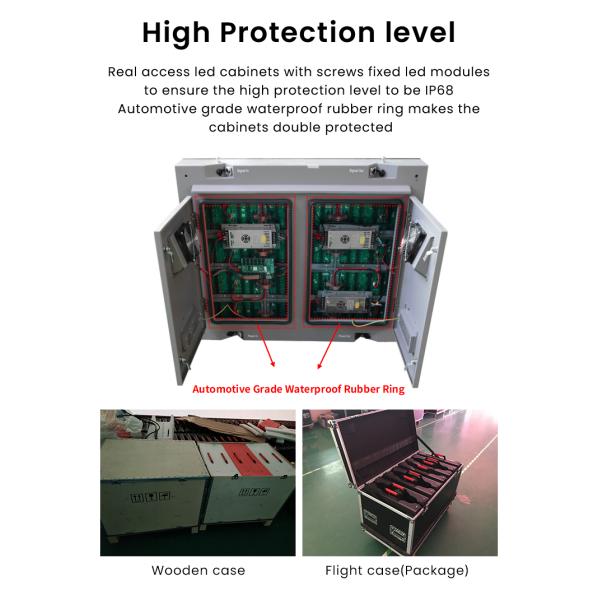 High Protection level

Real access led cabinets with screws fixed led modules to ensure the high protection level to be IP68 Automotive grade waterproof rubber ring makes the cabinets double protected

Automotive Grade Waterproof Rubber Ring

Wooden case

Flight case(Package)