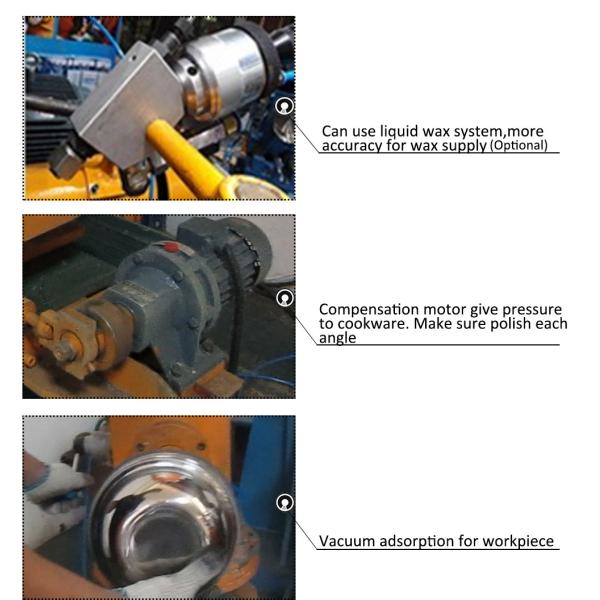 Can use liquid wax system,more accuracy for wax supply (Optional)

Compensation motor give pressure to cookware. Make sure polish each angle

Vacuum adsorption for workpiece