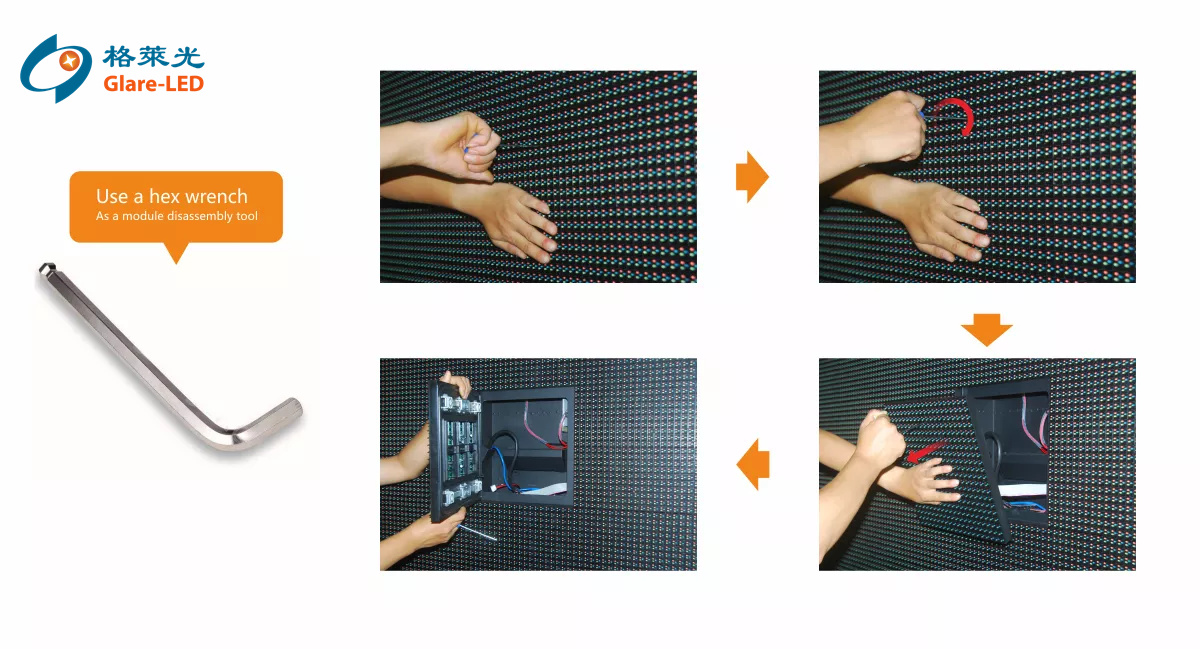 格莱光
Glare-LED

Use a hex wrench
As a module disassembly tool