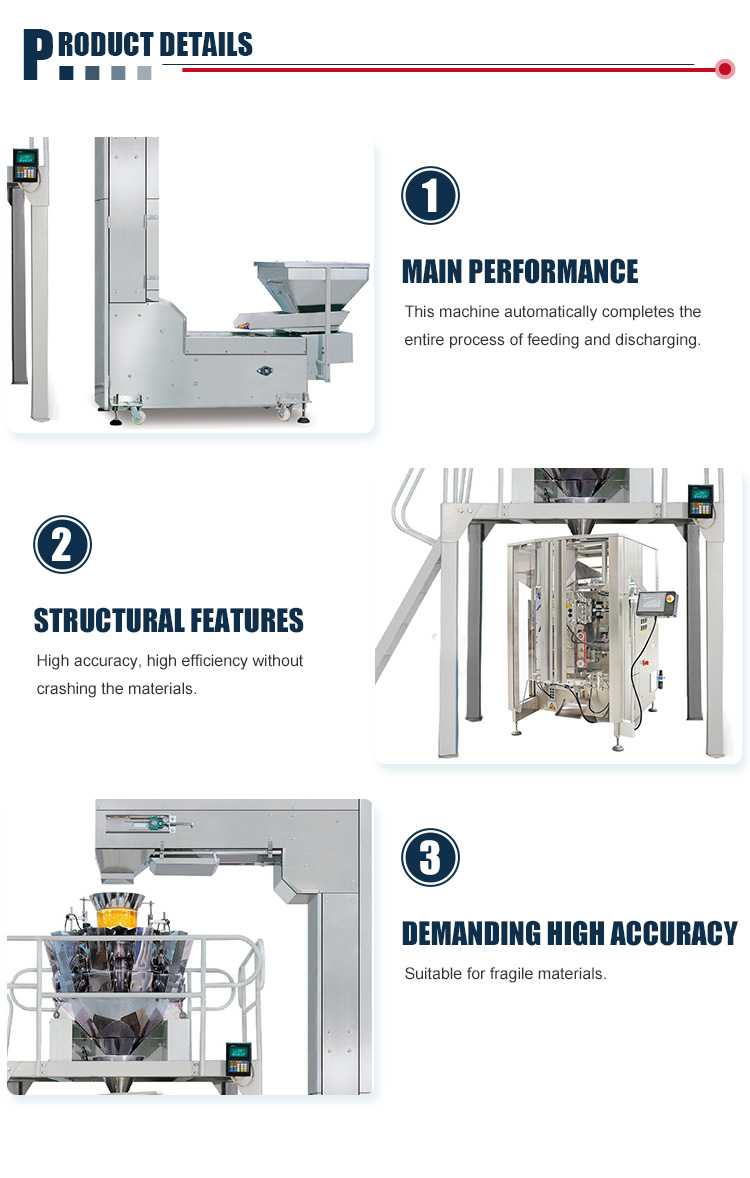 PRODUCT DETAILS

1

MAIN PERFORMANCE

This machine automatically completes the entire process of feeding and discharging.

2

STRUCTURAL FEATURES

High accuracy, high efficiency without crashing the materials.

3

DEMANDING HIGH ACCURACY

Suitable for fragile materials.