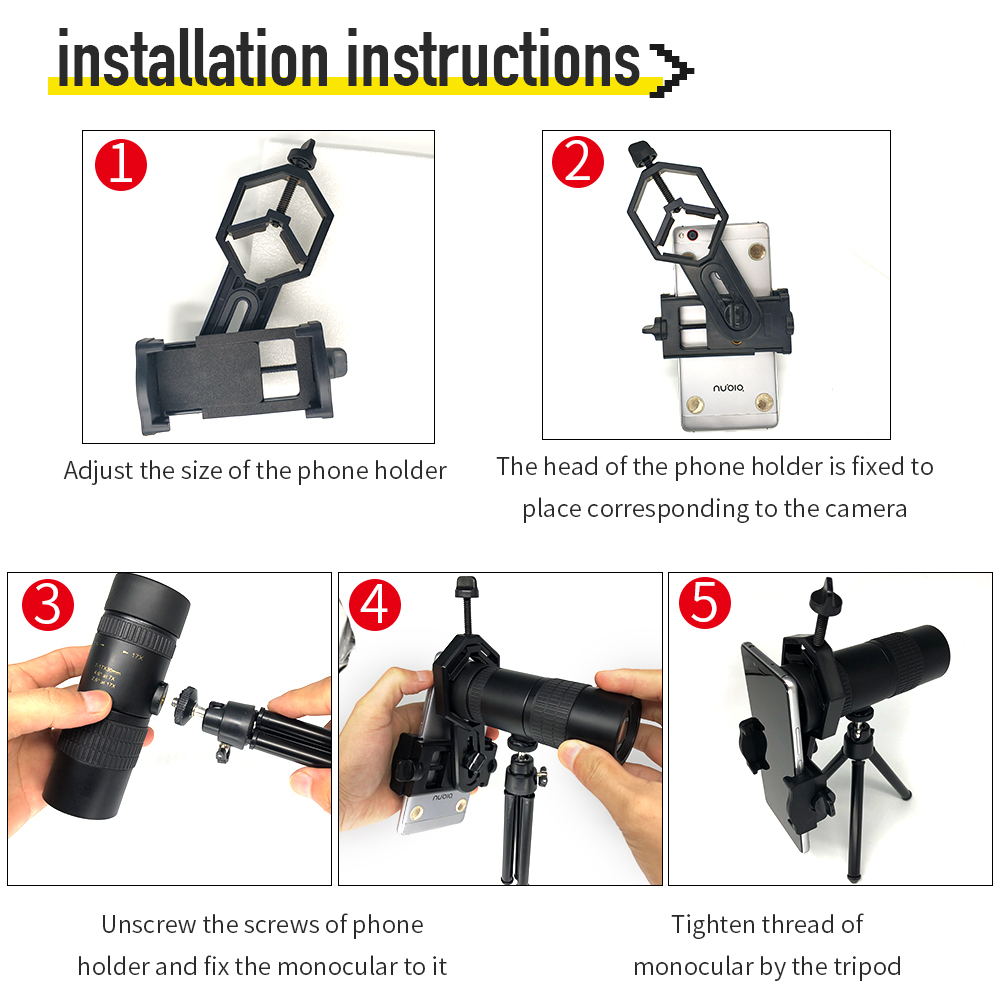 installation instructions

1

Adjust the size of the phone holder

2

nubia

The head of the phone holder is fixed to place corresponding to the camera

3

4

nubia

5

Unscrew the screws of phone holder and fix the monocular to it

Tighten thread of monocular by the tripod