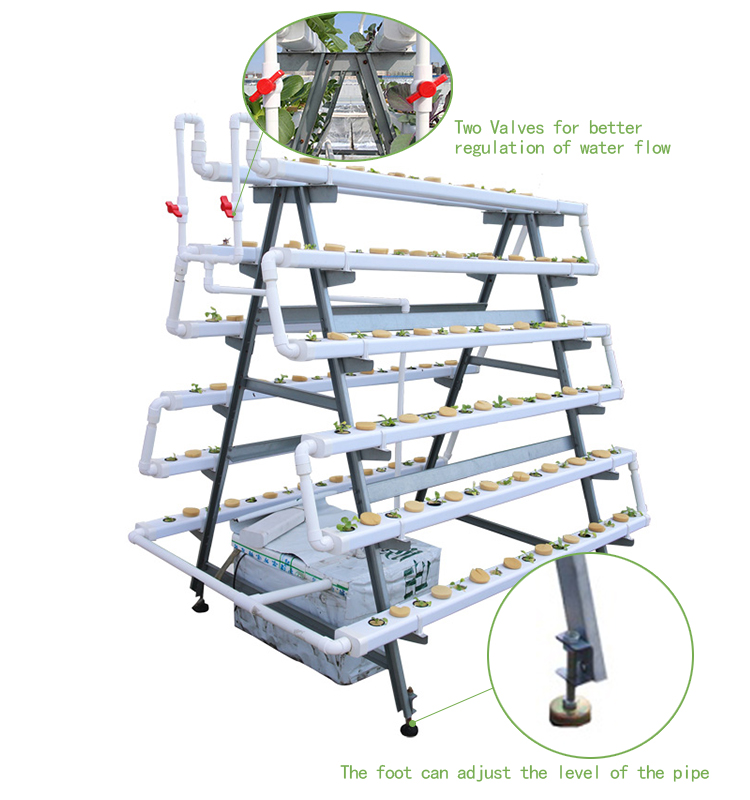 Two Valves for better regulation of water flow

The foot can adjust the level of the pipe