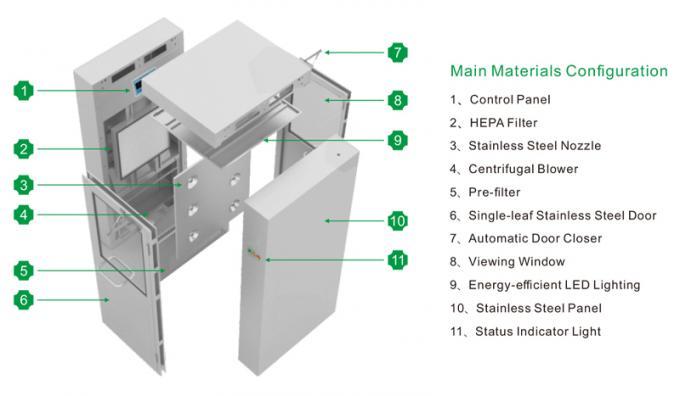 1
2
3
4
5
6
7
8
9
10
11

Main Materials Configuration

1、Control Panel
2、HEPA Filter
3、Stainless Steel Nozzle
4、Centrifugal Blower
5、Pre-filter
6、Single-leaf Stainless Steel Door
7、Automatic Door Closer
8、Viewing Window
9、Energy-efficient LED Lighting
10、Stainless Steel Panel
11、Status Indicator Light