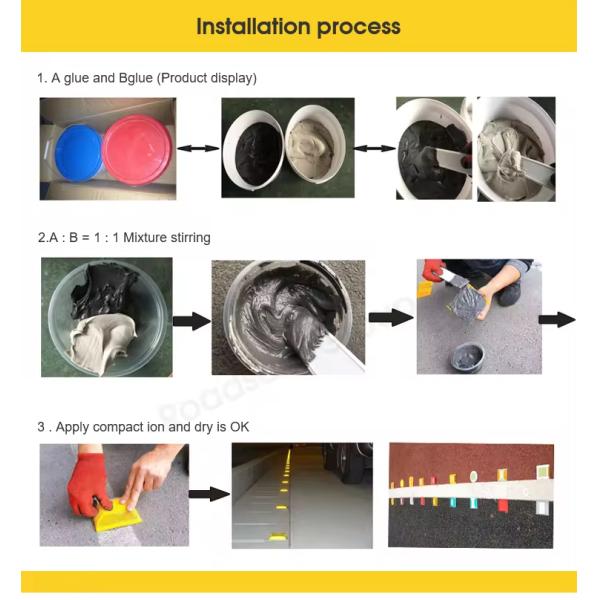 Installation process

1. A glue and Bglue (Product display)

2.A : B = 1 : 1 Mixture stirring

3 . Apply compact ion and dry is OK