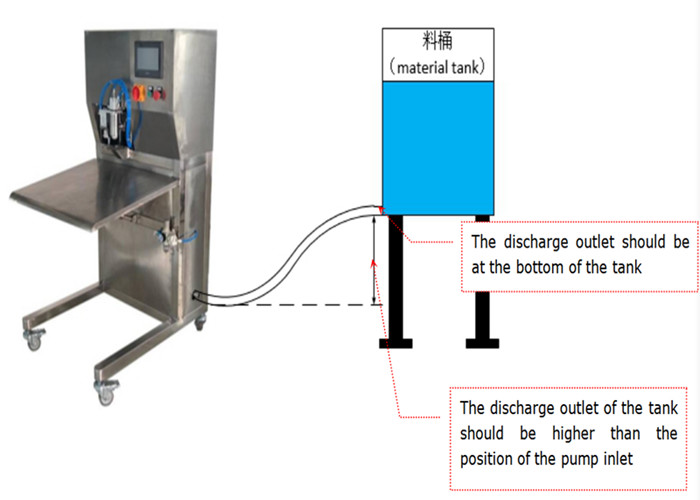 料桶
（material tank）

The discharge outlet should be at the bottom of the tank

The discharge outlet of the tank should be higher than the position of the pump inlet