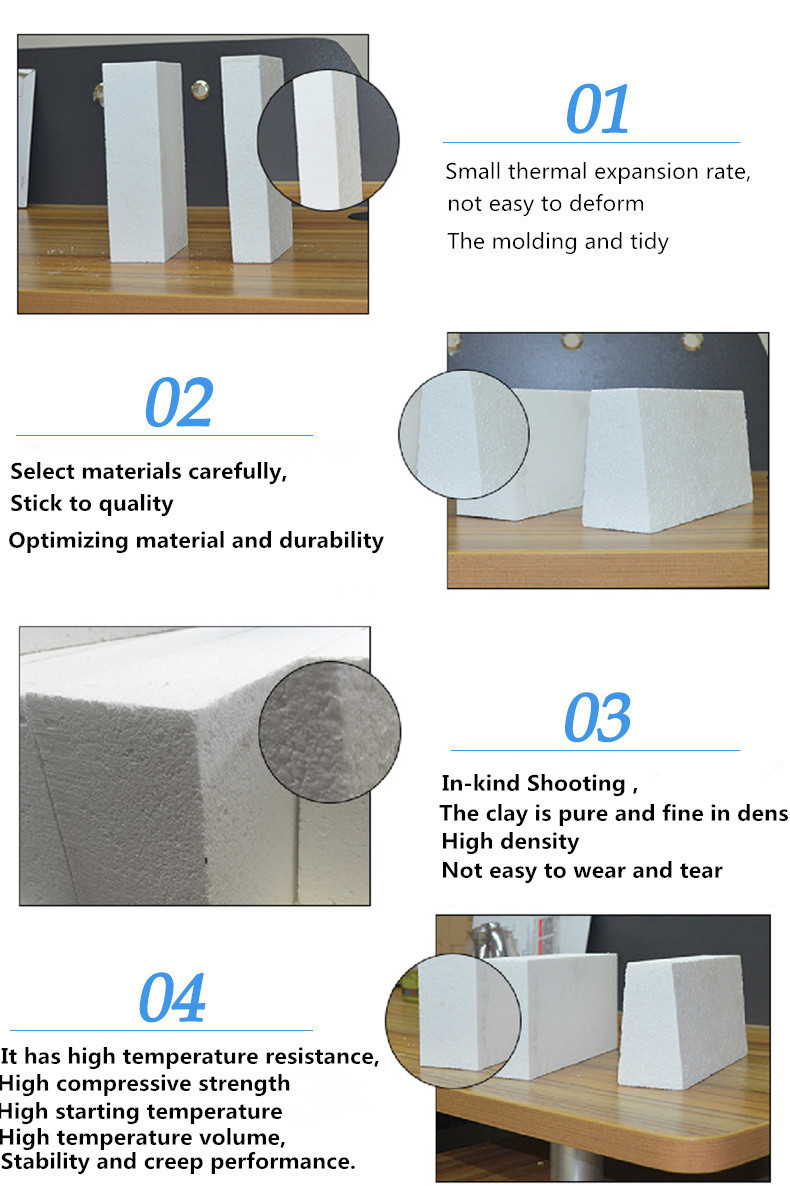 01

Small thermal expansion rate, not easy to deform

The molding and tidy

02

Select materials carefully,
Stick to quality
Optimizing material and durability

03

In-kind Shooting ,
The clay is pure and fine in dens
High density
Not easy to wear and tear

04

It has high temperature resistance,
High compressive strength
High starting temperature
High temperature volume,
Stability and creep performance.