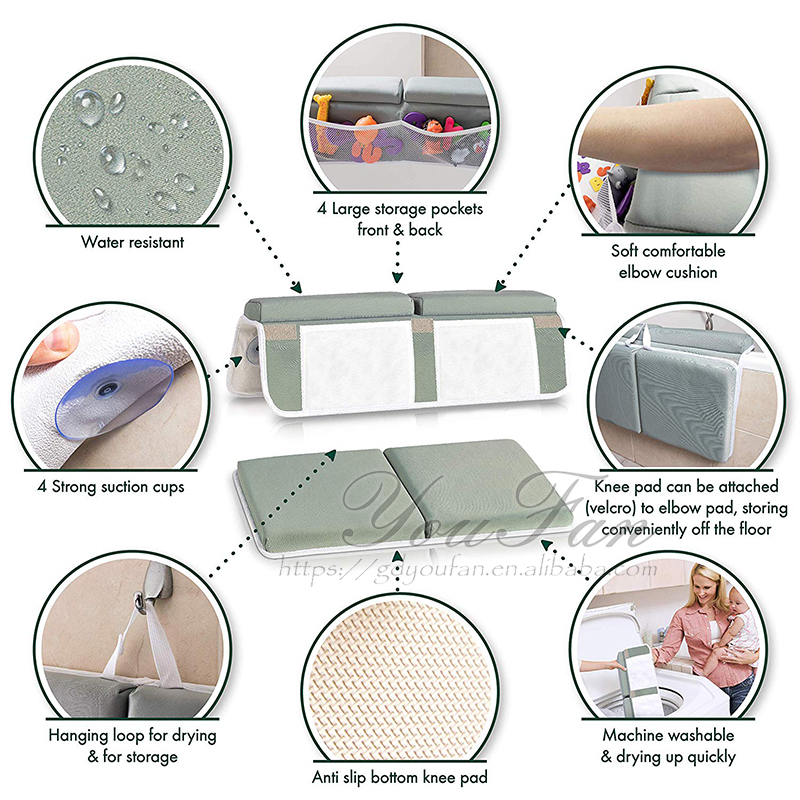 Water resistant

4 Large storage pockets front & back

Soft comfortable elbow cushion

4 Strong suction cups

Knee pad can be attached (velcro) to elbow pad, storing conveniently off the floor

YouFan
https://gdyoufan.en.alibaba.com

Hanging loop for drying & for storage

Anti slip bottom knee pad

Machine washable & drying up quickly