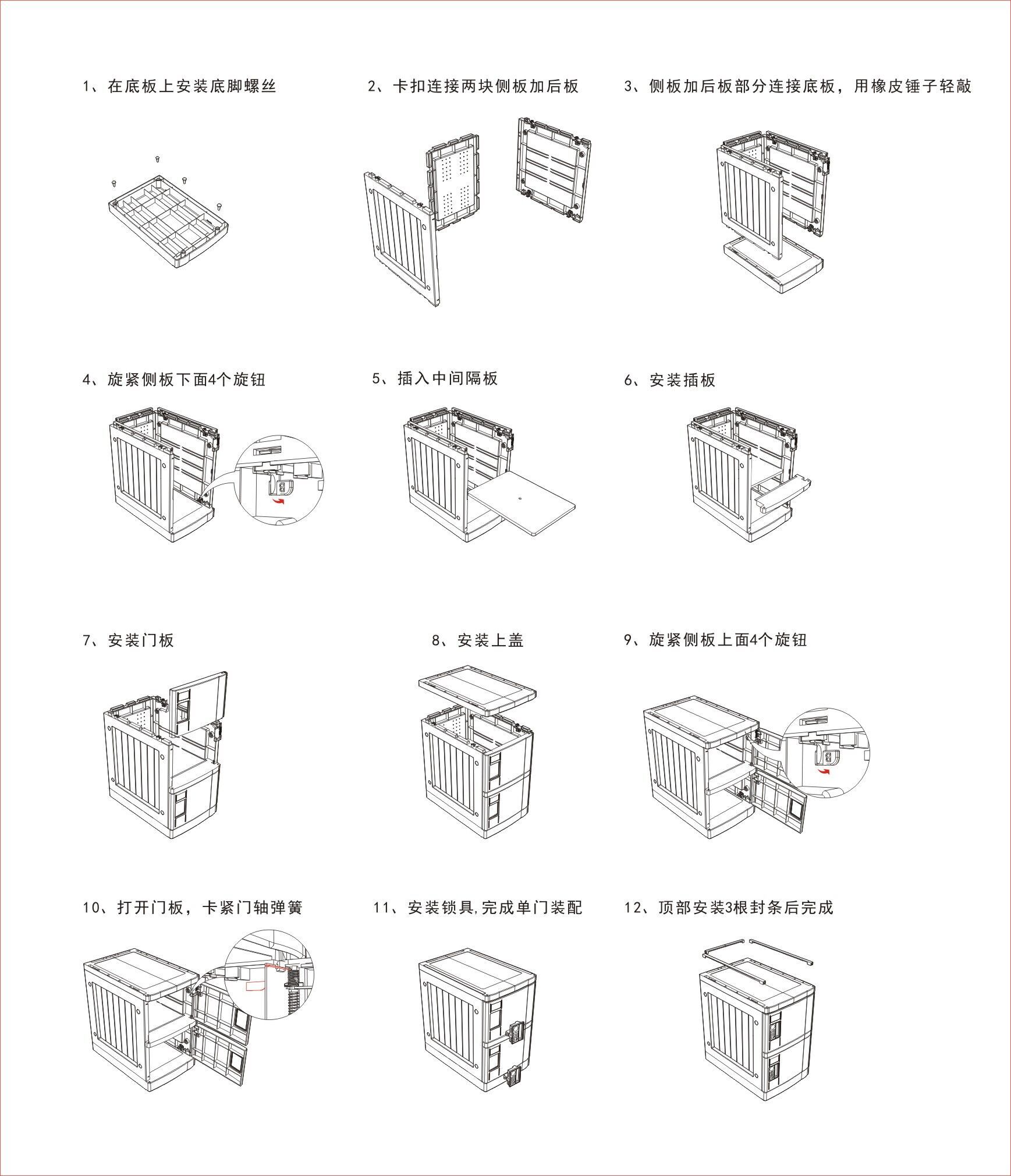 1、在底板上安装底脚螺丝

2、卡扣连接两块侧板加后板

3、侧板加后板部分连接底板，用橡皮锤子轻敲

4、旋紧侧板下面4个旋钮

5、插入中间隔板

6、安装插板

7、安装门板

8、安装上盖

9、旋紧侧板上面4个旋钮

10、打开门板，卡紧门轴弹簧

11、安装锁具,完成单门装配

12、顶部安装3根封条后完成