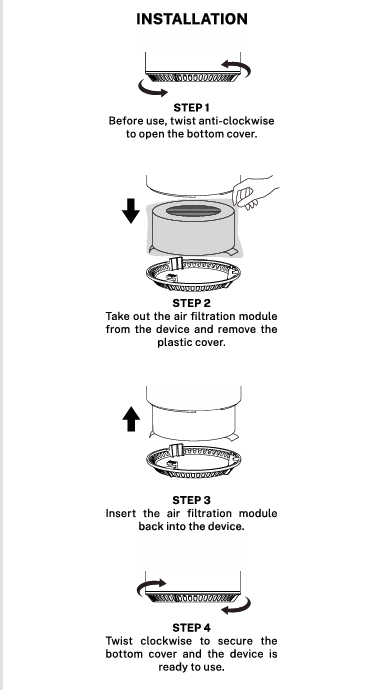 INSTALLATION

STEP 1
Before use, twist anti-clockwise to open the bottom cover.

STEP 2
Take out the air filtration module from the device and remove the plastic cover.

STEP 3
Insert the air filtration module back into the device.

STEP 4
Twist clockwise to secure the bottom cover and the device is ready to use.