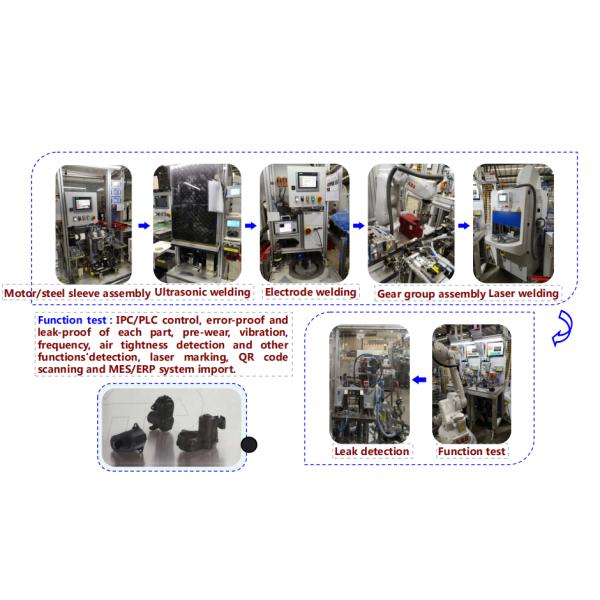 Motor/steel sleeve assembly Ultrasonic welding

Electrode welding

Gear group assembly Laser welding

Function test : IPC/PLC control, error-proof and leak-proof of each part, pre-wear, vibration, frequency, air tightness detection and other functions'detection, laser marking, QR code scanning and MES/ERP system import.

Leak detection

Function test