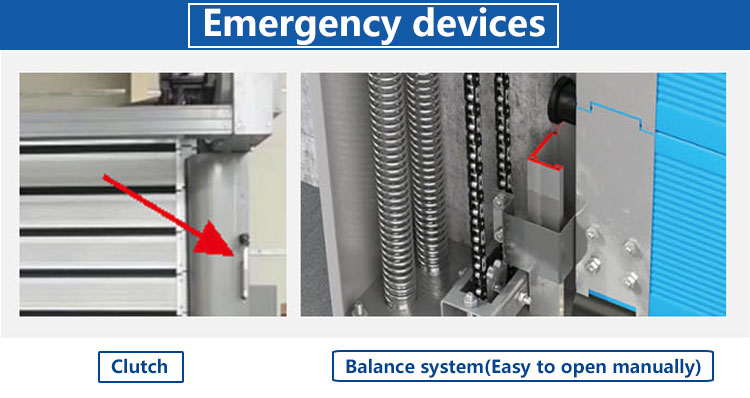 Emergency devices

Clutch

Balance system(Easy to open manually)