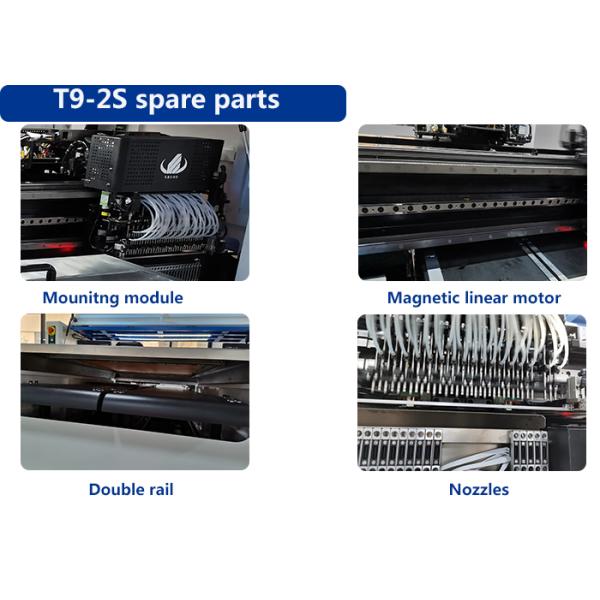 T9-2S spare parts

Mounitng module

Magnetic linear motor

Double rail

Nozzles