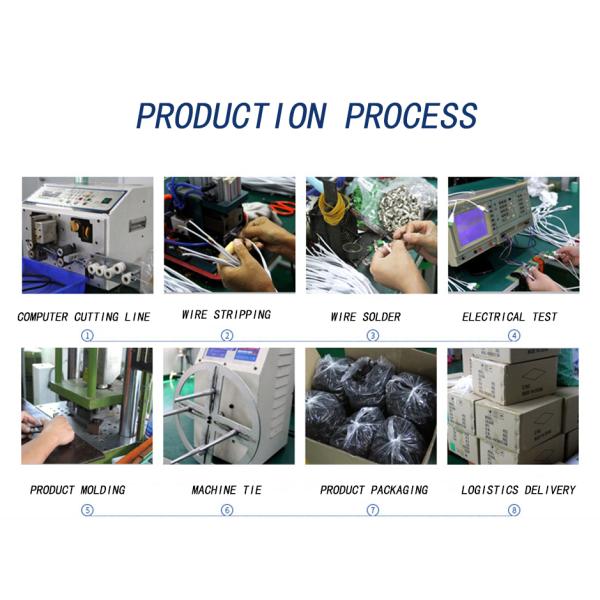 PRODUCTION PROCESS

COMPUTER CUTTING LINE
①

WIRE STRIPPING
②

WIRE SOLDER
③

ELECTRICAL TEST
④

PRODUCT MOLDING
⑤

MACHINE TIE
⑥

PRODUCT PACKAGING
⑦

LOGISTICS DELIVERY
⑧